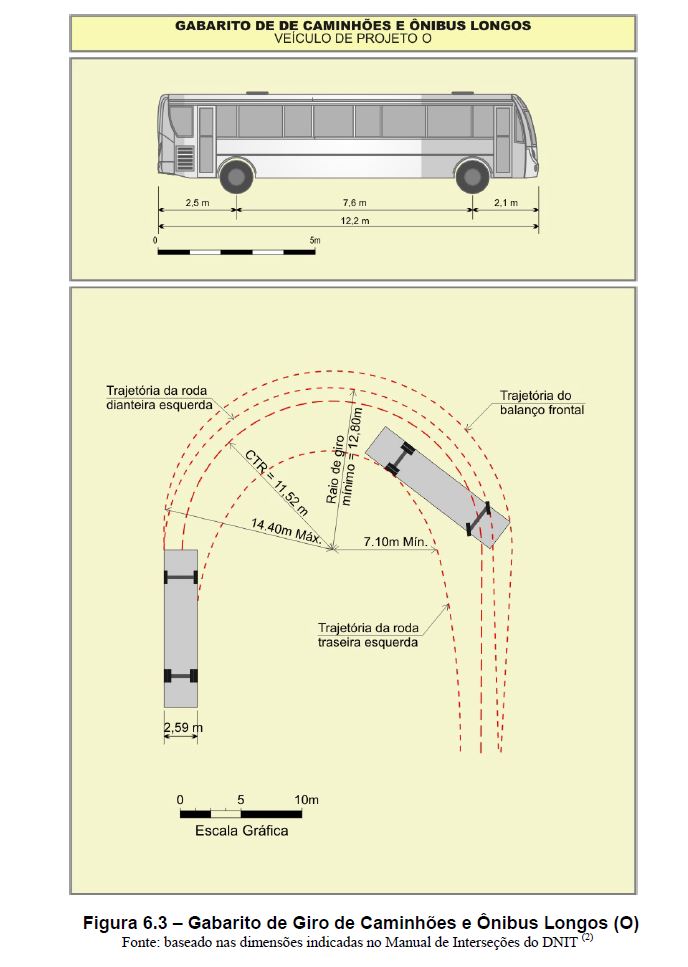 GABARITO DE DE CAMINHÕES E ÔNIBUS LONGOS
VEÍCULO DE PROJETO O

2,5 m
7,6 m
2,1 m
12,2 m
0
5m

Trajetória da roda dianteira esquerda

Trajetória do balanço frontal

CTR = 11,52 m

Raio de giro mínimo = 12,80m

14.40m Máx.

7.10m Mín.

Trajetória da roda traseira esquerda

2,59 m

0
5
10m
Escala Gráfica

Figura 6.3 – Gabarito de Giro de Caminhões e Ônibus Longos (O)
Fonte: baseado nas dimensões indicadas no Manual de Interseções do DNIT $^{(2)}$